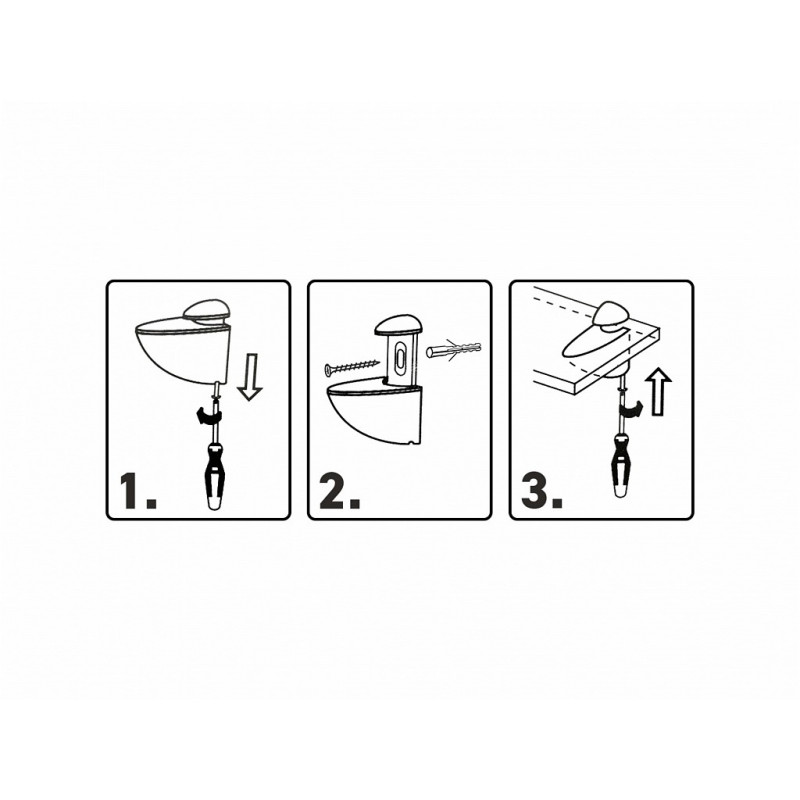 1.

2.

3.